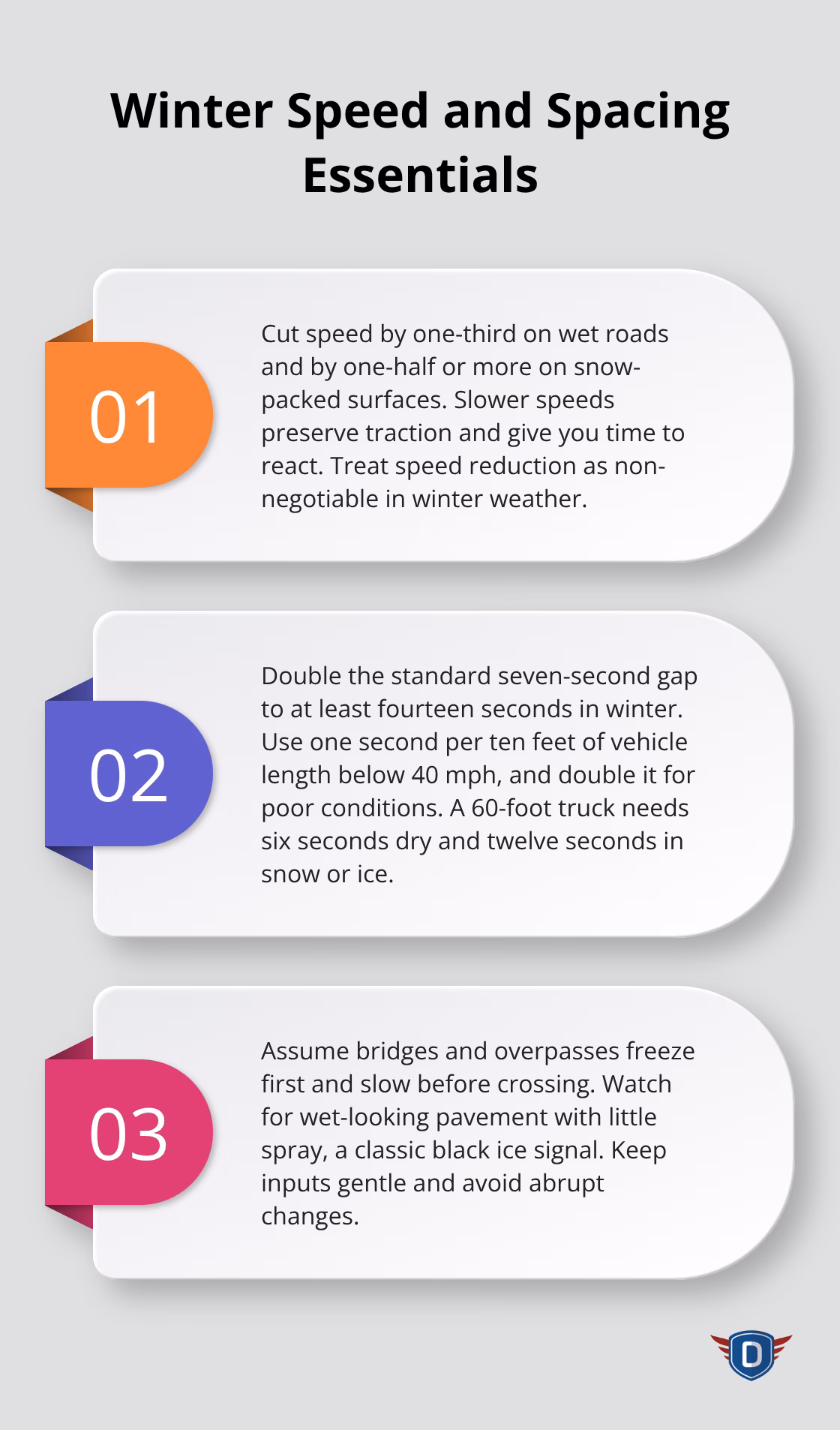 Winter Speed and Spacing Essentials

01

Cut speed by one-third on wet roads and by one-half or more on snow-packed surfaces. Slower speeds preserve traction and give you time to react. Treat speed reduction as non-negotiable in winter weather.

02

Double the standard seven-second gap to at least fourteen seconds in winter. Use one second per ten feet of vehicle length below 40 mph, and double it for poor conditions. A 60-foot truck needs six seconds dry and twelve seconds in snow or ice.

03

Assume bridges and overpasses freeze first and slow before crossing. Watch for wet-looking pavement with little spray, a classic black ice signal. Keep inputs gentle and avoid abrupt changes.

D