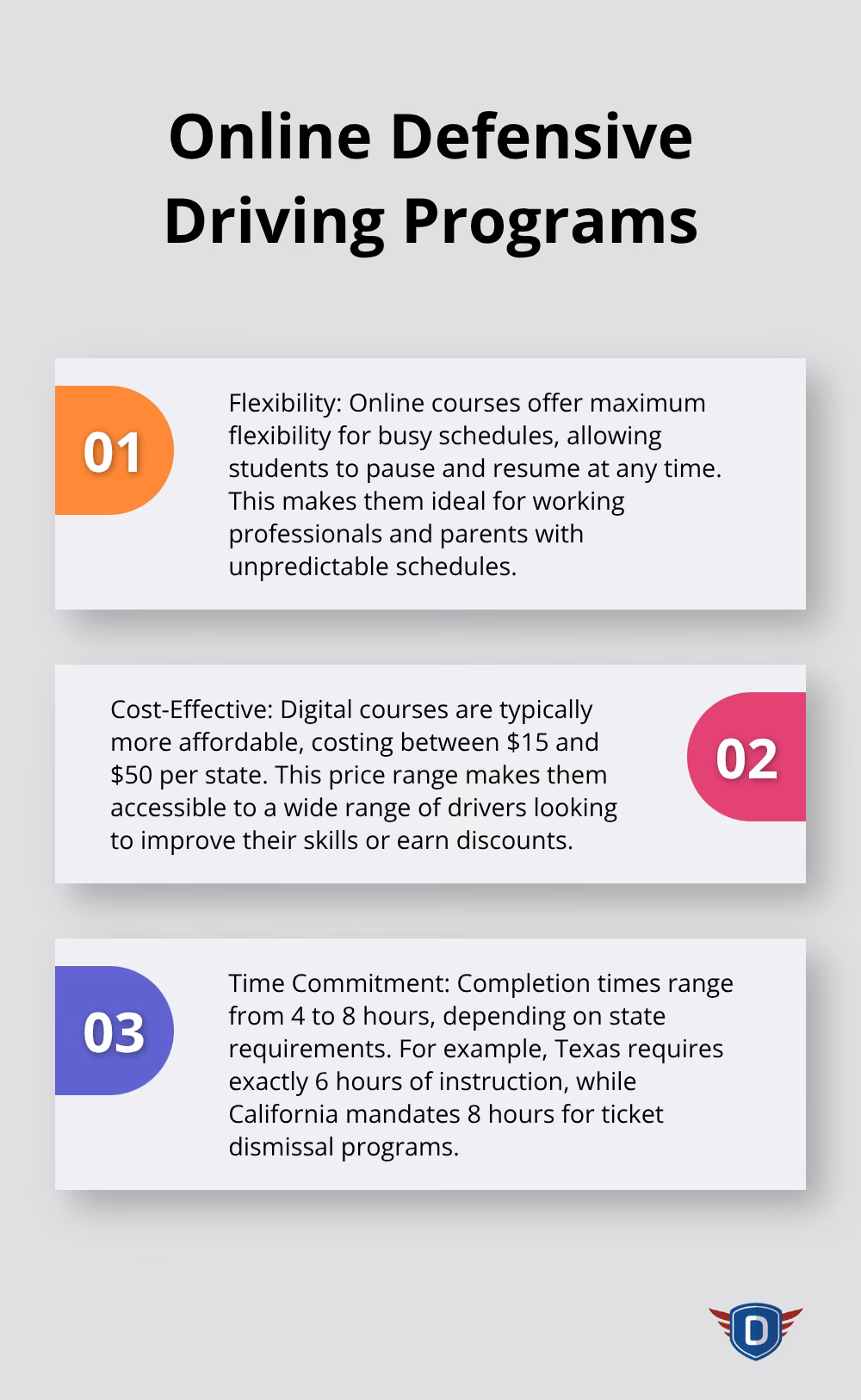 Online Defensive Driving Programs

01

Flexibility: Online courses offer maximum flexibility for busy schedules, allowing students to pause and resume at any time. This makes them ideal for working professionals and parents with unpredictable schedules.

Cost-Effective: Digital courses are typically more affordable, costing between \$15 and \$50 per state. This price range makes them accessible to a wide range of drivers looking to improve their skills or earn discounts.

02

03

Time Commitment: Completion times range from 4 to 8 hours, depending on state requirements. For example, Texas requires exactly 6 hours of instruction, while California mandates 8 hours for ticket dismissal programs.

D