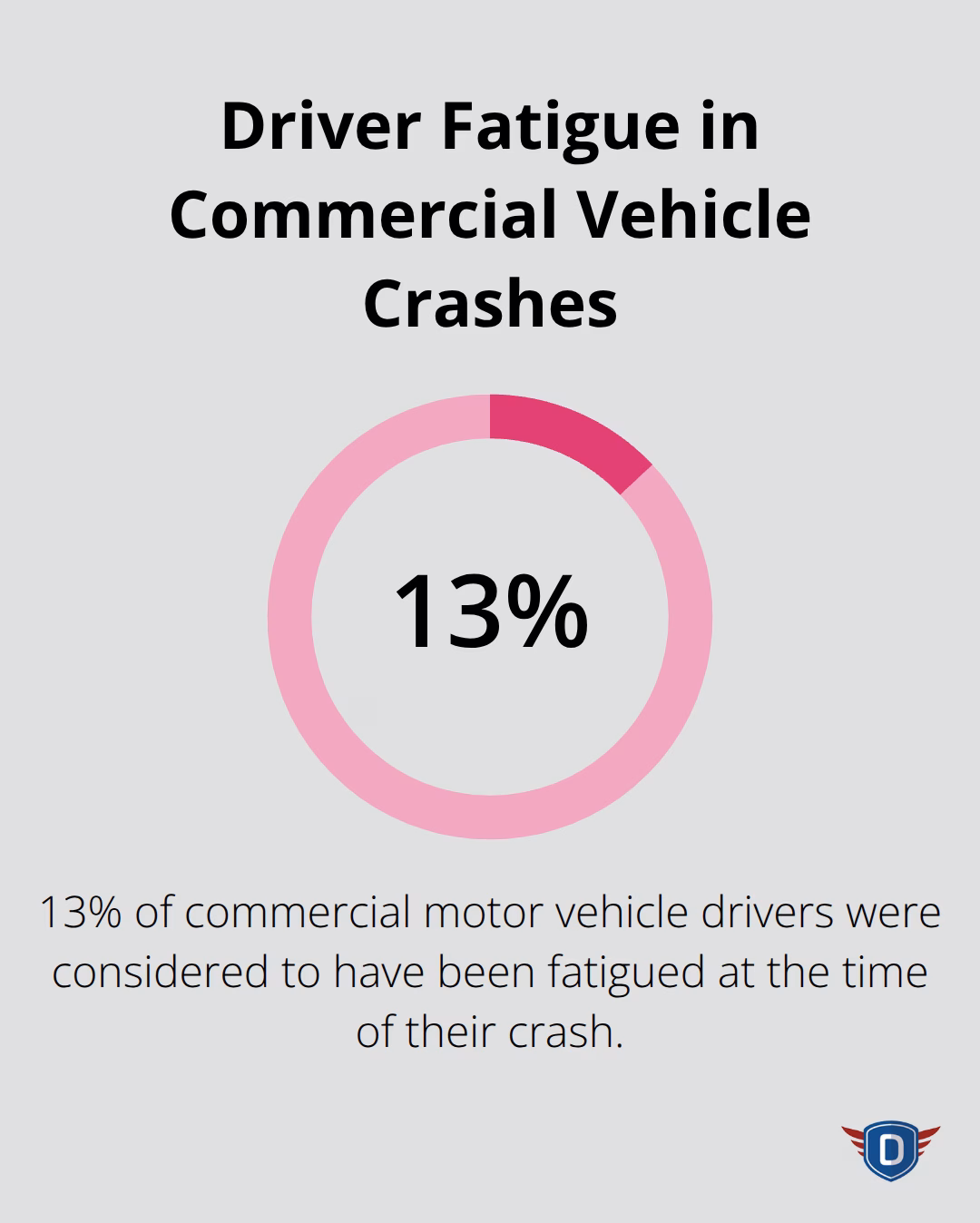 Driver Fatigue in Commercial Vehicle Crashes

13%

13% of commercial motor vehicle drivers were considered to have been fatigued at the time of their crash.

D