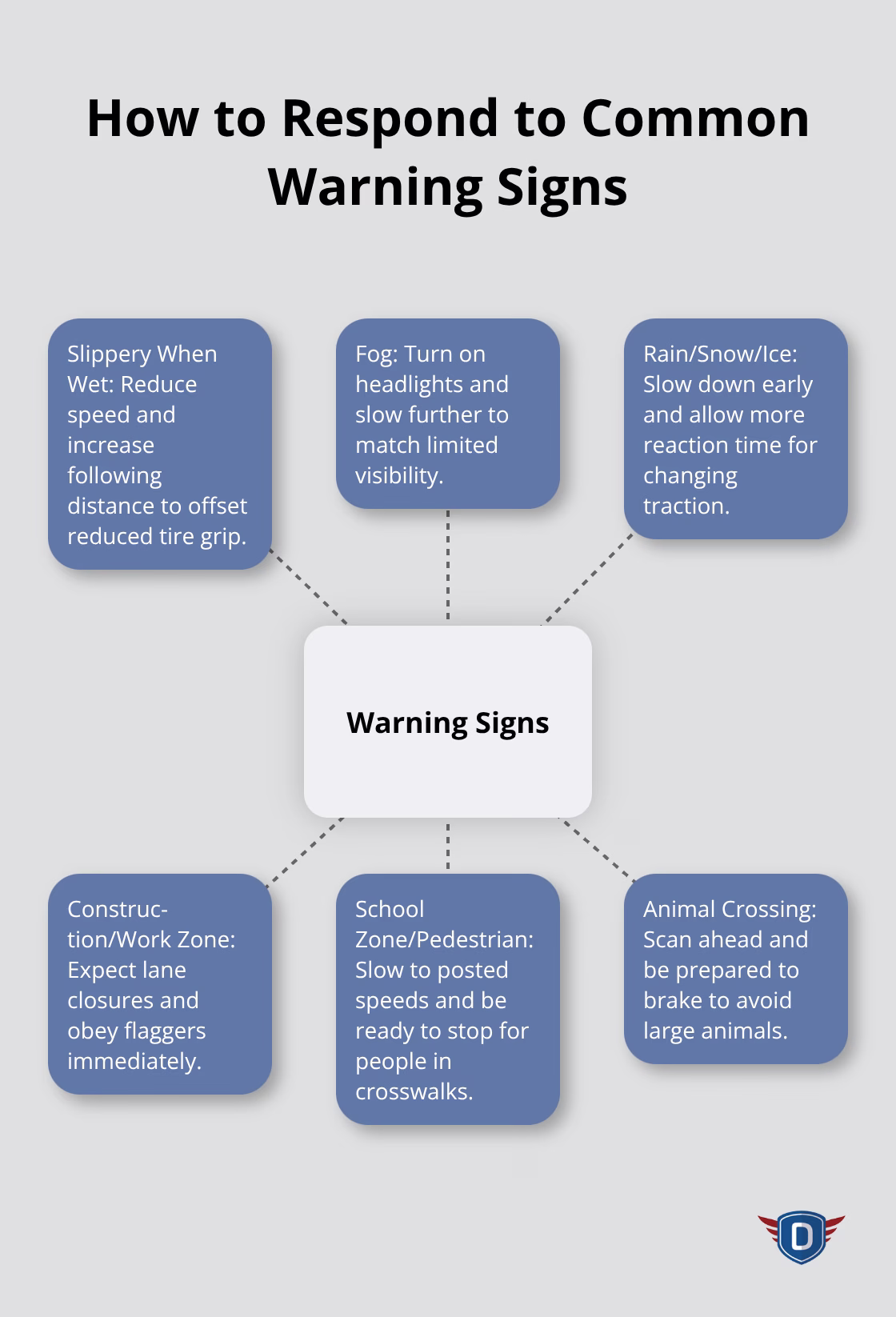 How to Respond to Common Warning Signs

Slippery When Wet: Reduce speed and increase following distance to offset reduced tire grip.

Fog: Turn on headlights and slow further to match limited visibility.

Rain/Snow/Ice: Slow down early and allow more reaction time for changing traction.

Warning Signs

Construction/Work Zone: Expect lane closures and obey flaggers immediately.

School Zone/Pedestrian: Slow to posted speeds and be ready to stop for people in crosswalks.

Animal Crossing: Scan ahead and be prepared to brake to avoid large animals.

D