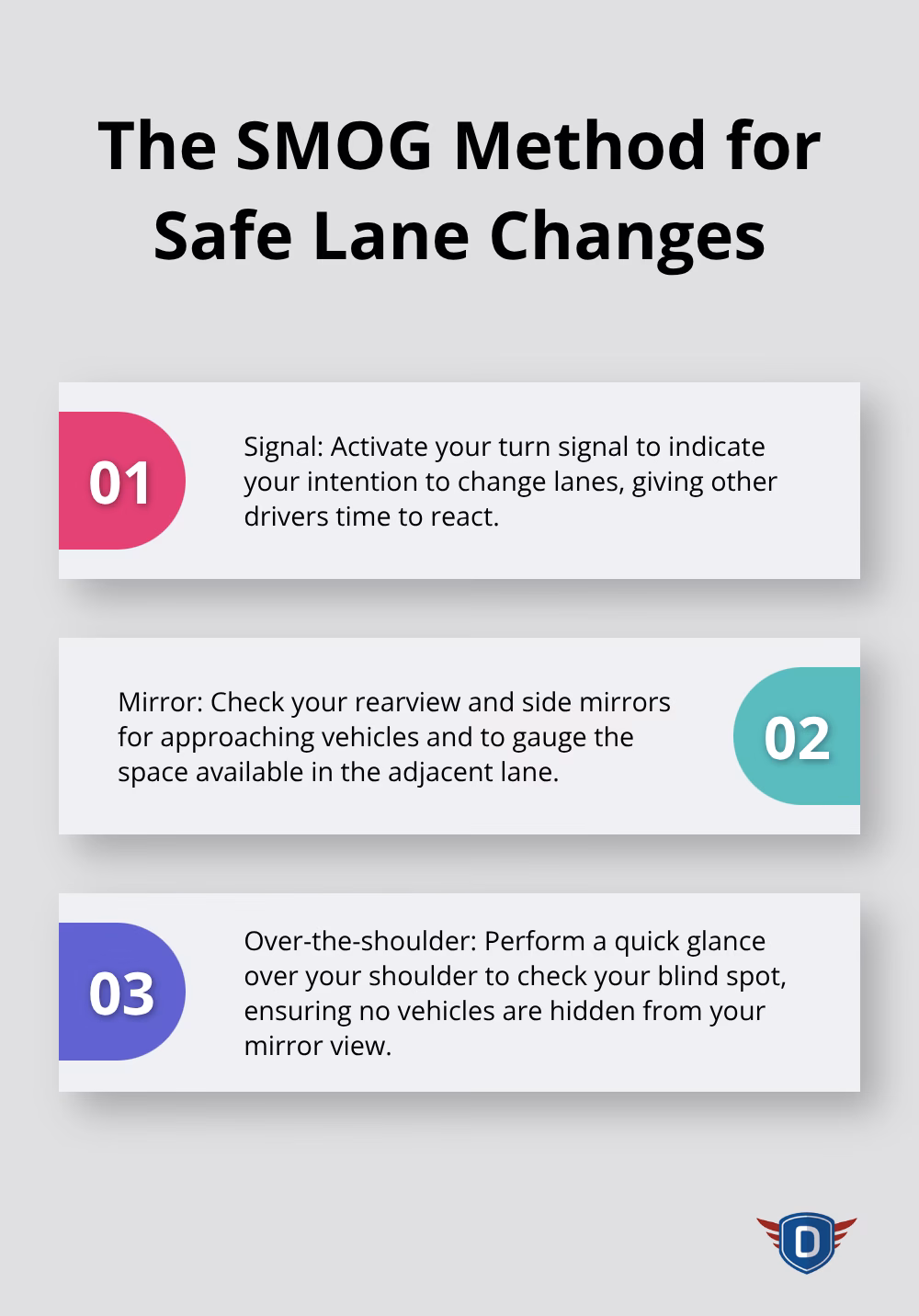 The SMOG Method for Safe Lane Changes

01

Signal: Activate your turn signal to indicate your intention to change lanes, giving other drivers time to react.

Mirror: Check your rearview and side mirrors for approaching vehicles and to gauge the space available in the adjacent lane.

02

03

Over-the-shoulder: Perform a quick glance over your shoulder to check your blind spot, ensuring no vehicles are hidden from your mirror view.

D