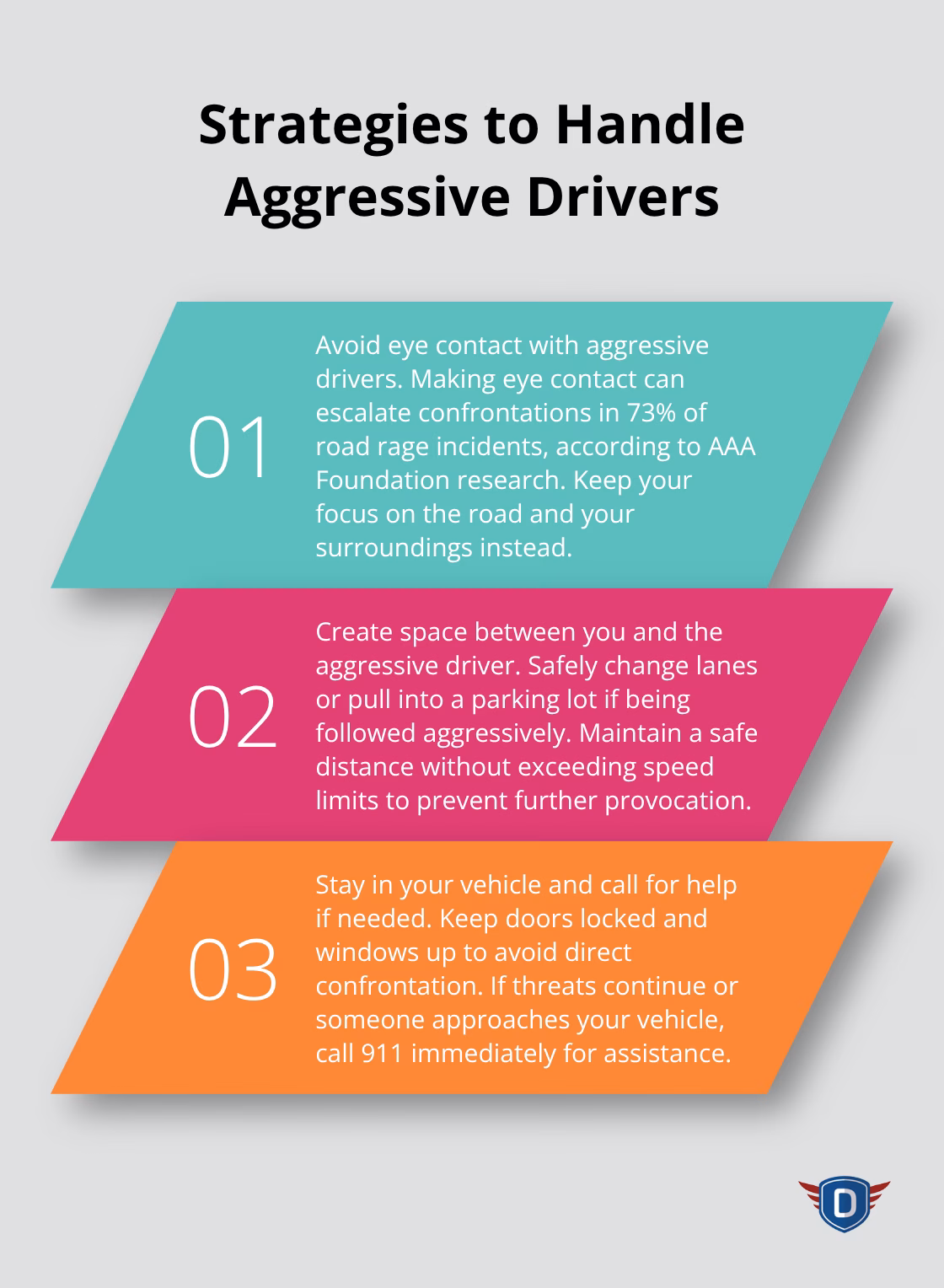 Strategies to Handle Aggressive Drivers

01

Avoid eye contact with aggressive drivers. Making eye contact can escalate confrontations in 73% of road rage incidents, according to AAA Foundation research. Keep your focus on the road and your surroundings instead.

02

Create space between you and the aggressive driver. Safely change lanes or pull into a parking lot if being followed aggressively. Maintain a safe distance without exceeding speed limits to prevent further provocation.

03

Stay in your vehicle and call for help if needed. Keep doors locked and windows up to avoid direct confrontation. If threats continue or someone approaches your vehicle, call 911 immediately for assistance.

D