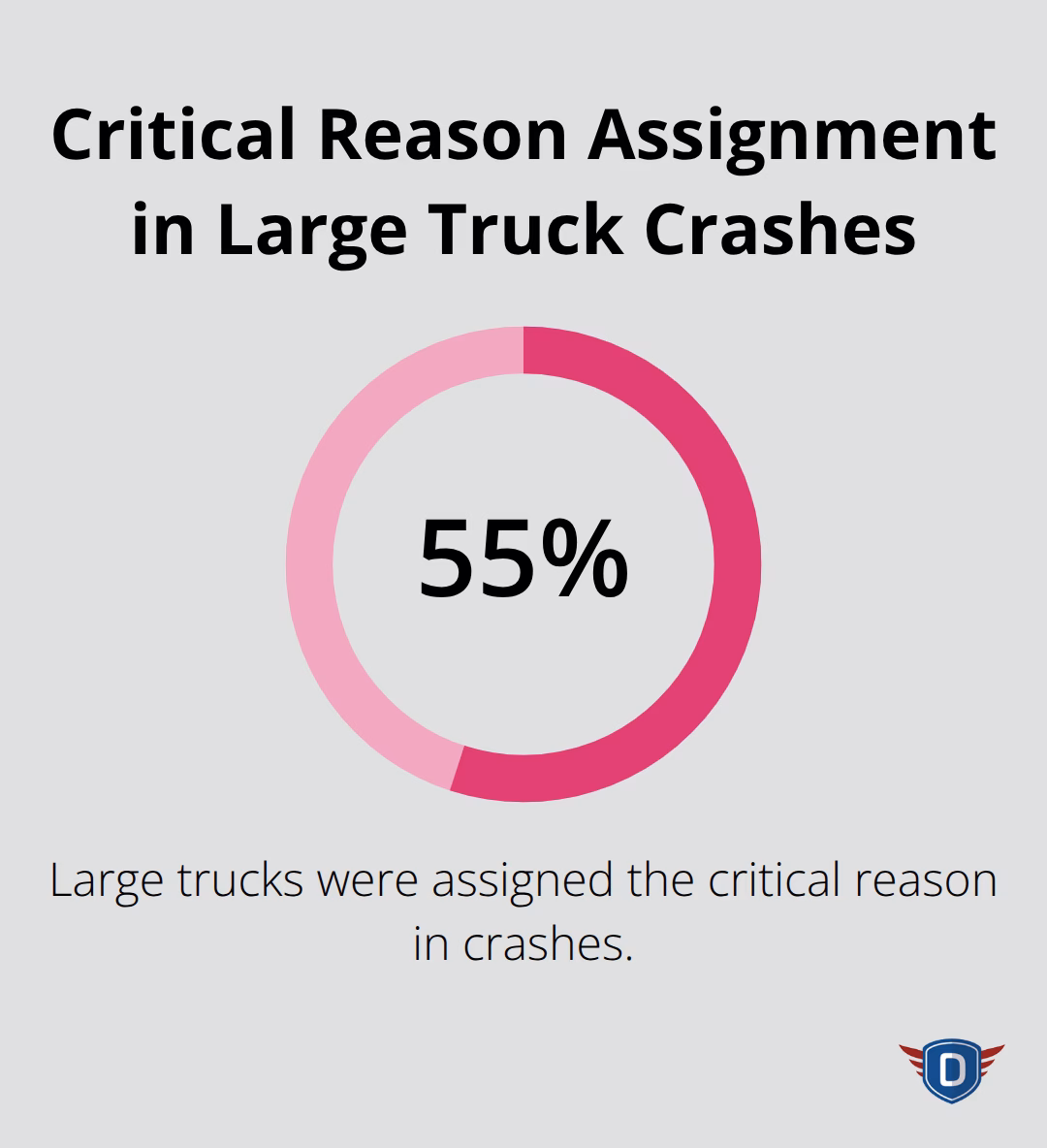 Critical Reason Assignment in Large Truck Crashes

55%

Large trucks were assigned the critical reason in crashes.

D