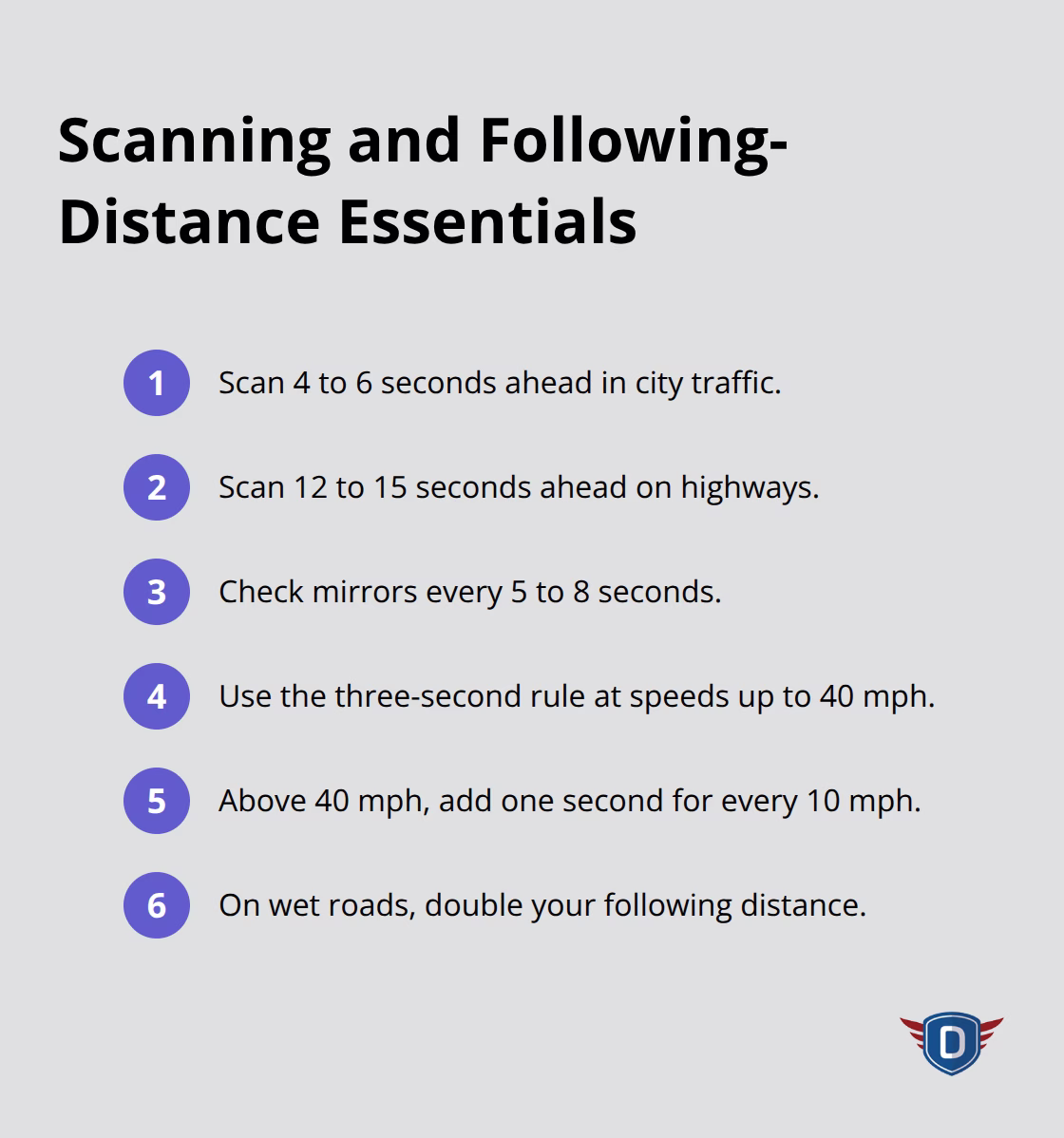 Scanning and Following-Distance Essentials

1 Scan 4 to 6 seconds ahead in city traffic.

2 Scan 12 to 15 seconds ahead on highways.

3 Check mirrors every 5 to 8 seconds.

4 Use the three-second rule at speeds up to 40 mph.

5 Above 40 mph, add one second for every 10 mph.

6 On wet roads, double your following distance.

D