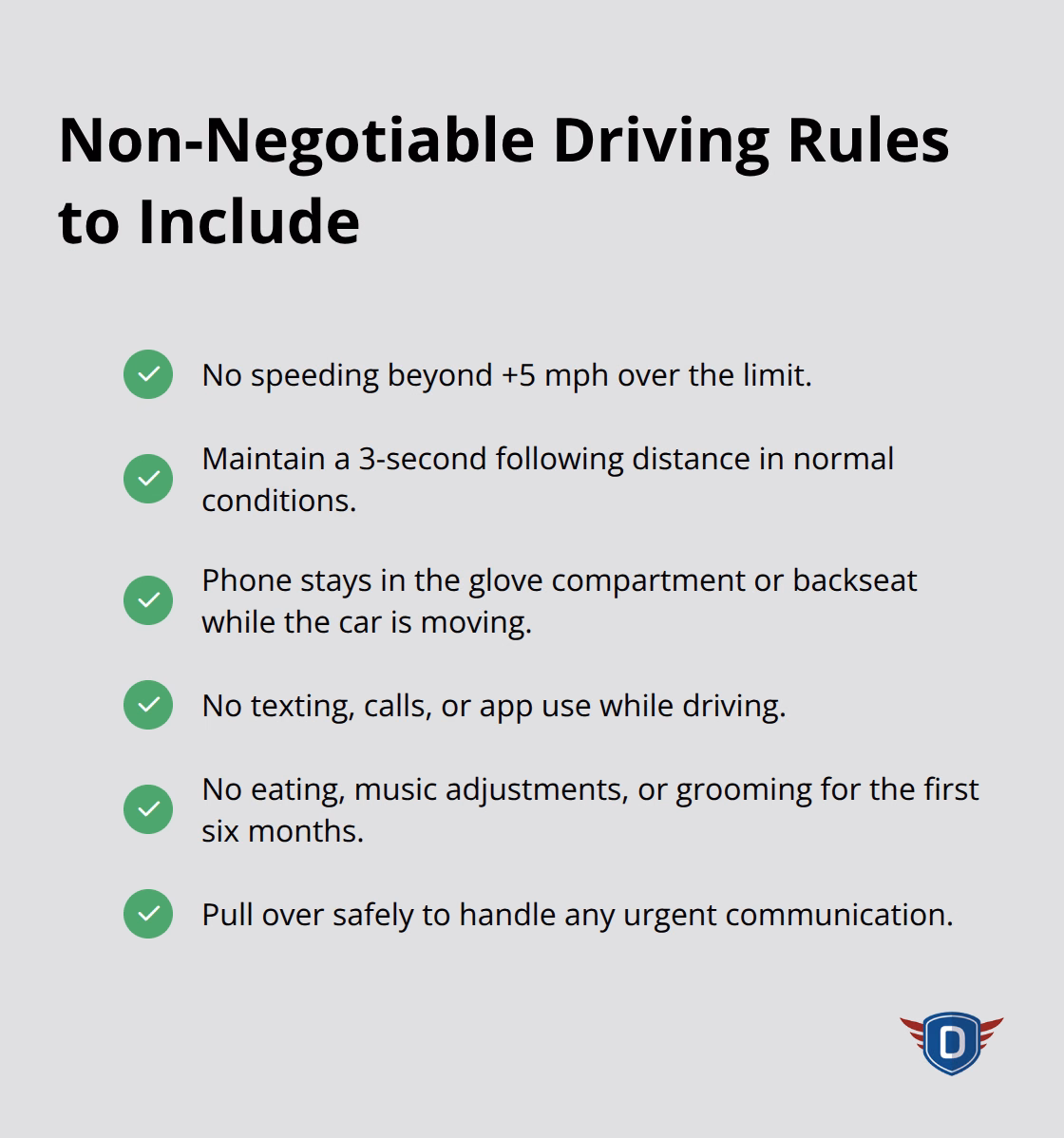 Non-Negotiable Driving Rules to Include

✓ No speeding beyond +5 mph over the limit.

✓ Maintain a 3-second following distance in normal conditions.

✓ Phone stays in the glove compartment or backseat while the car is moving.

✓ No texting, calls, or app use while driving.

✓ No eating, music adjustments, or grooming for the first six months.

✓ Pull over safely to handle any urgent communication.

D