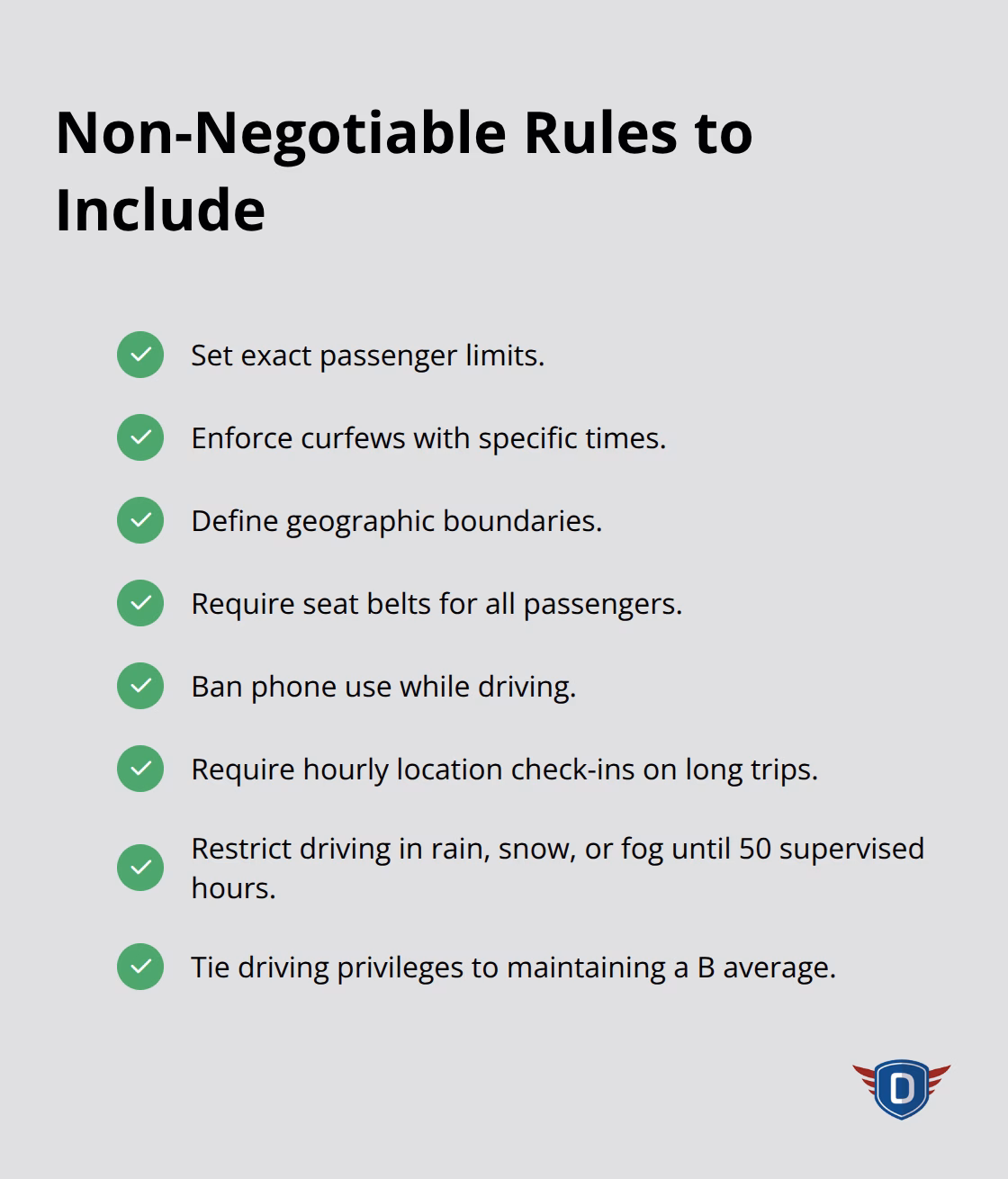 Non-Negotiable Rules to Include

Set exact passenger limits.

Enforce curfews with specific times.

Define geographic boundaries.

Require seat belts for all passengers.

Ban phone use while driving.

Require hourly location check-ins on long trips.

Restrict driving in rain, snow, or fog until 50 supervised hours.

Tie driving privileges to maintaining a B average.

D