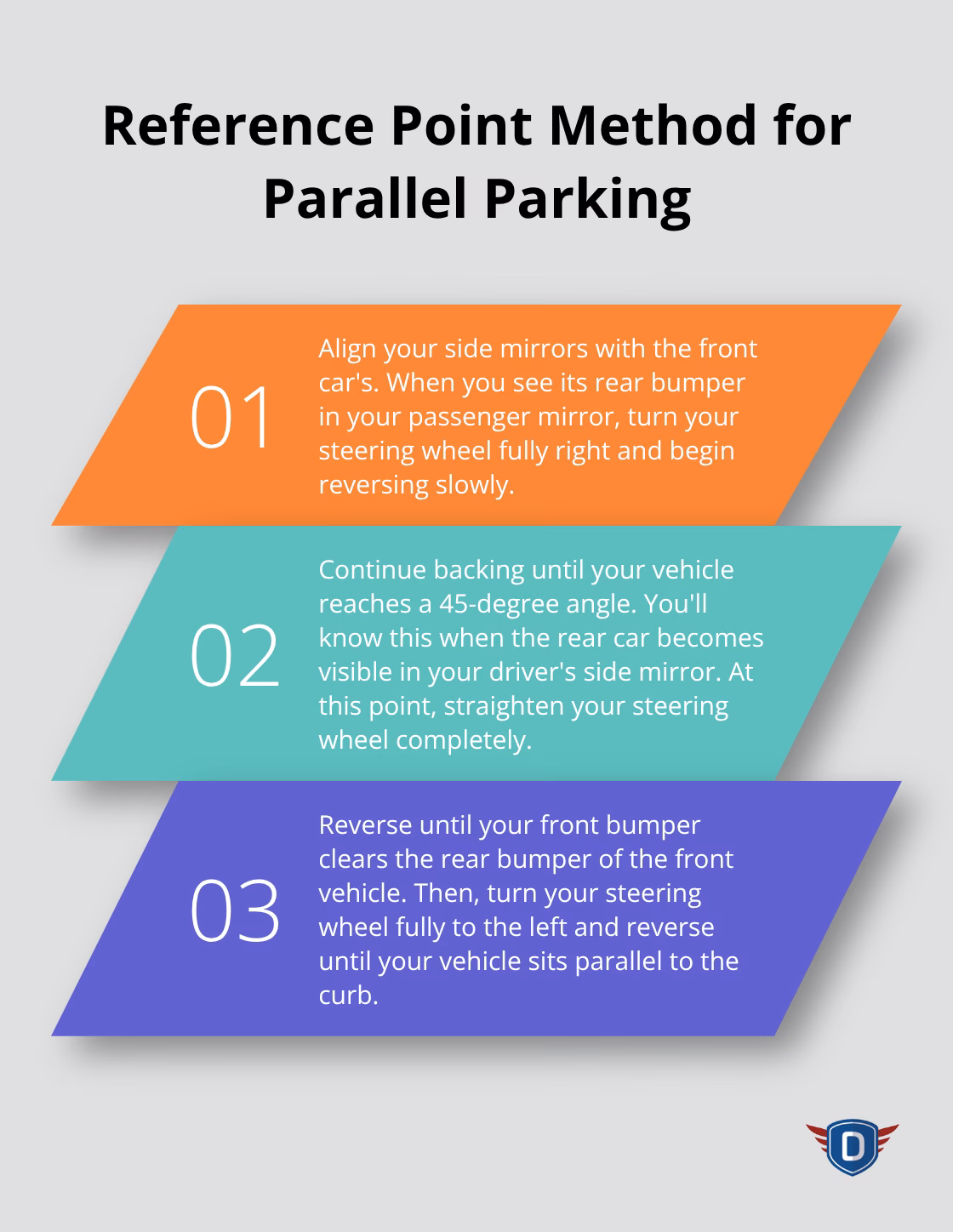 Reference Point Method for Parallel Parking

01

Align your side mirrors with the front car's. When you see its rear bumper in your passenger mirror, turn your steering wheel fully right and begin reversing slowly.

02

Continue backing until your vehicle reaches a 45-degree angle. You'll know this when the rear car becomes visible in your driver's side mirror. At this point, straighten your steering wheel completely.

03

Reverse until your front bumper clears the rear bumper of the front vehicle. Then, turn your steering wheel fully to the left and reverse until your vehicle sits parallel to the curb.

D