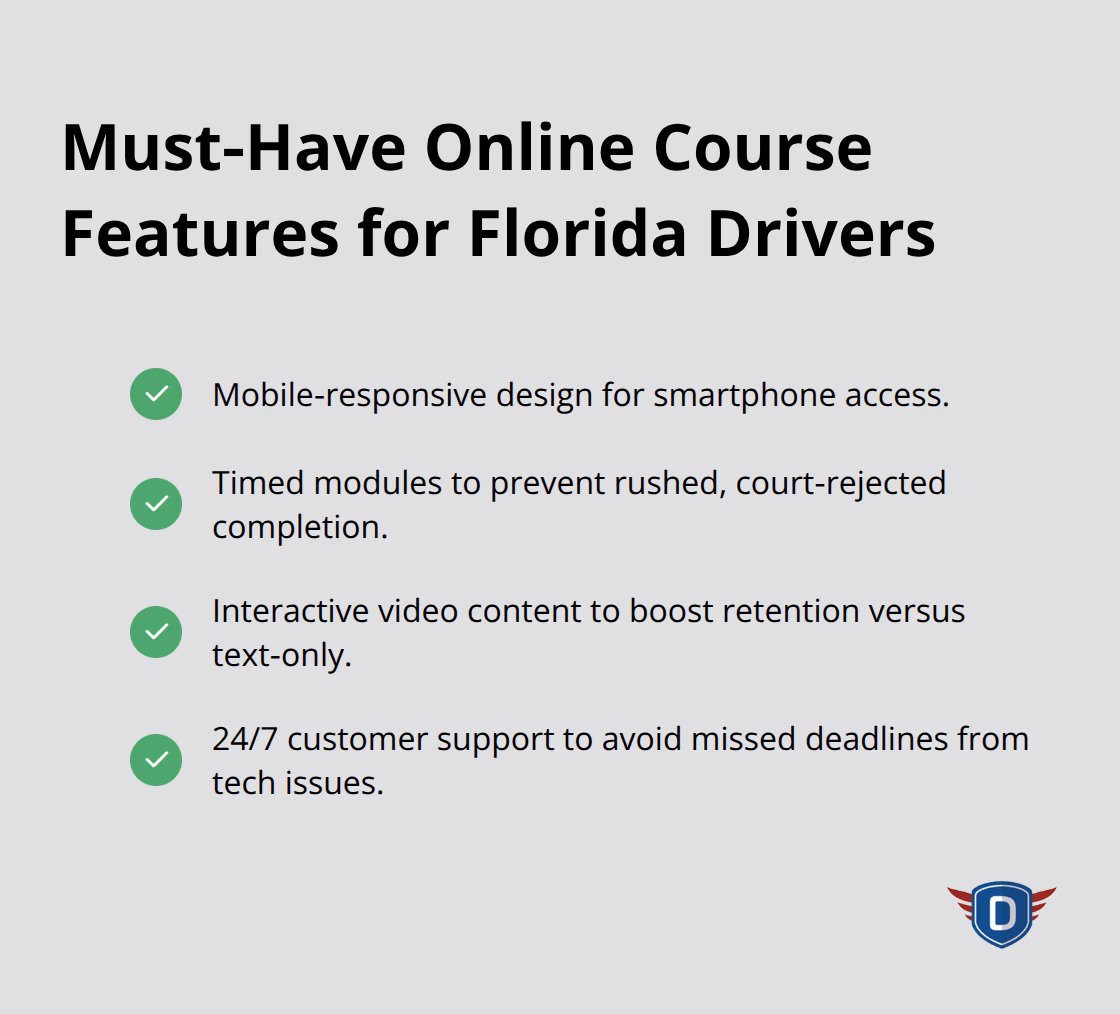 Must-Have Online Course Features for Florida Drivers

Mobile-responsive design for smartphone access.

Timed modules to prevent rushed, court-rejected completion.

Interactive video content to boost retention versus text-only.

24/7 customer support to avoid missed deadlines from tech issues.

D