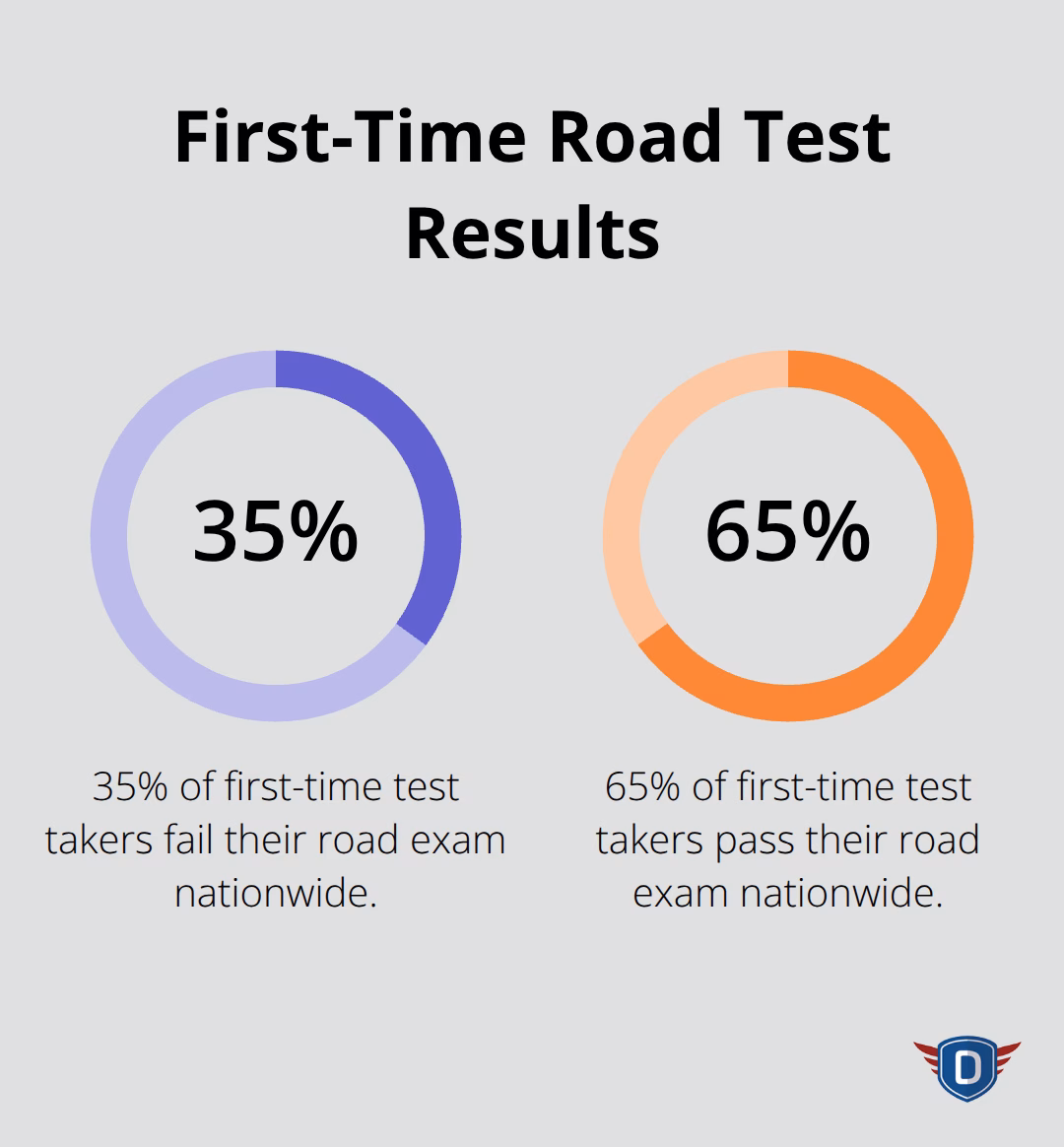 First-Time Road Test Results

35%

35% of first-time test takers fail their road exam nationwide.

65%

65% of first-time test takers pass their road exam nationwide.

D