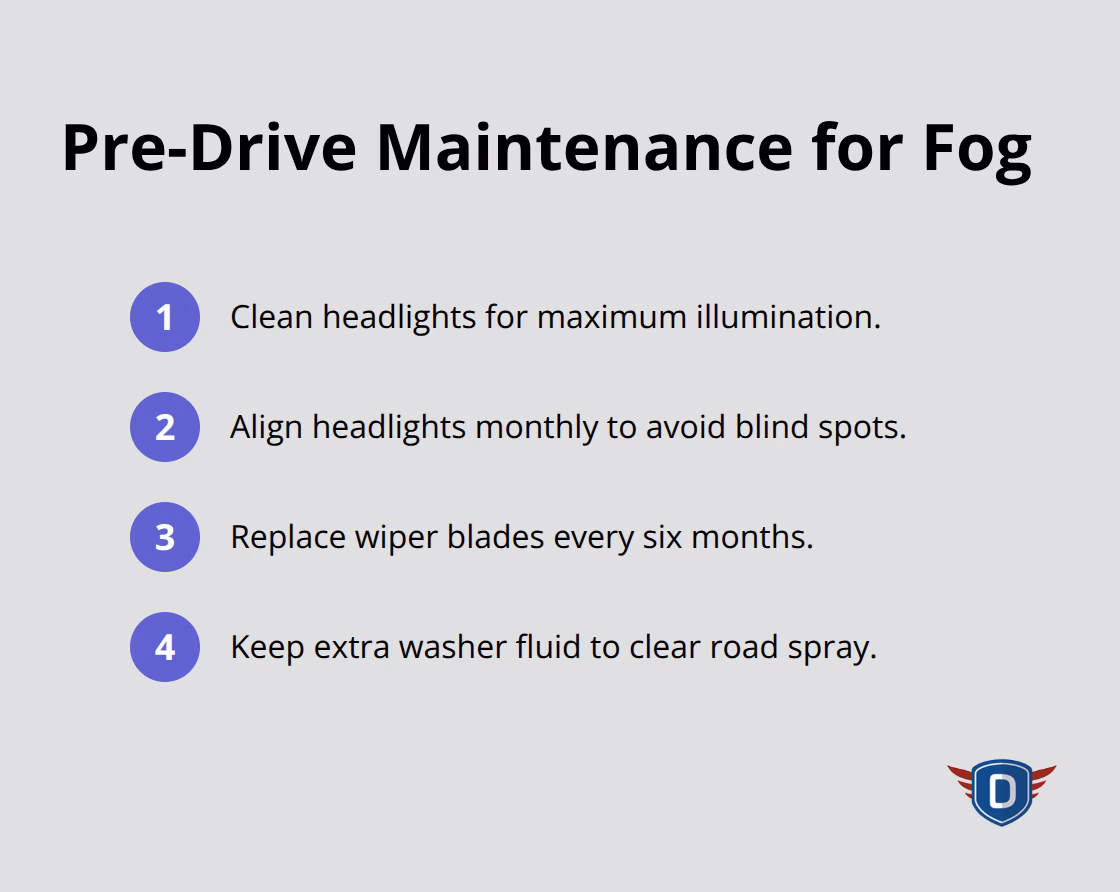 Pre-Drive Maintenance for Fog

1 Clean headlights for maximum illumination.

2 Align headlights monthly to avoid blind spots.

3 Replace wiper blades every six months.

4 Keep extra washer fluid to clear road spray.

D