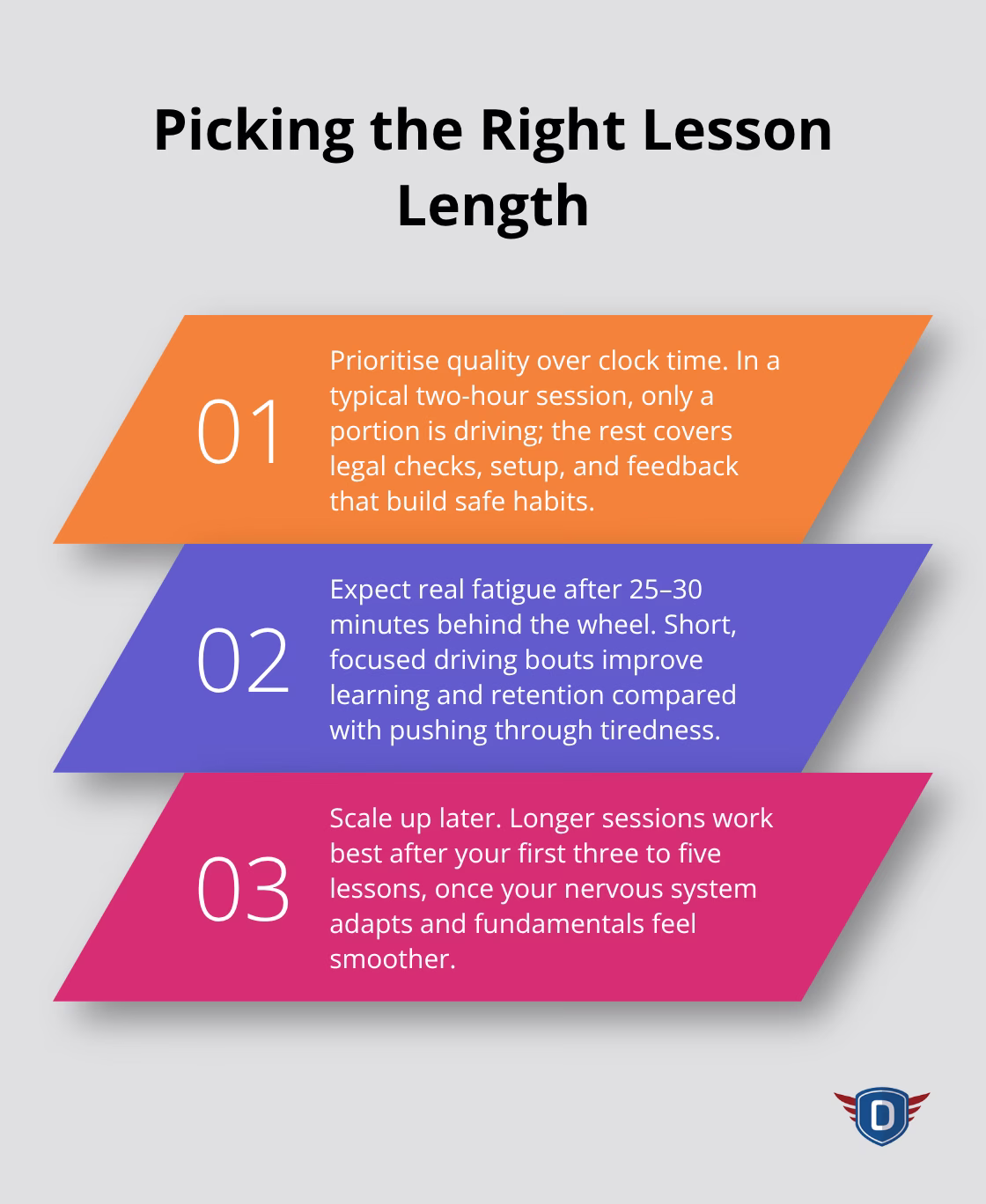 Picking the Right Lesson Length

01

Prioritise quality over clock time. In a typical two-hour session, only a portion is driving; the rest covers legal checks, setup, and feedback that build safe habits.

02

Expect real fatigue after 25–30 minutes behind the wheel. Short, focused driving bouts improve learning and retention compared with pushing through tiredness.

03

Scale up later. Longer sessions work best after your first three to five lessons, once your nervous system adapts and fundamentals feel smoother.

D