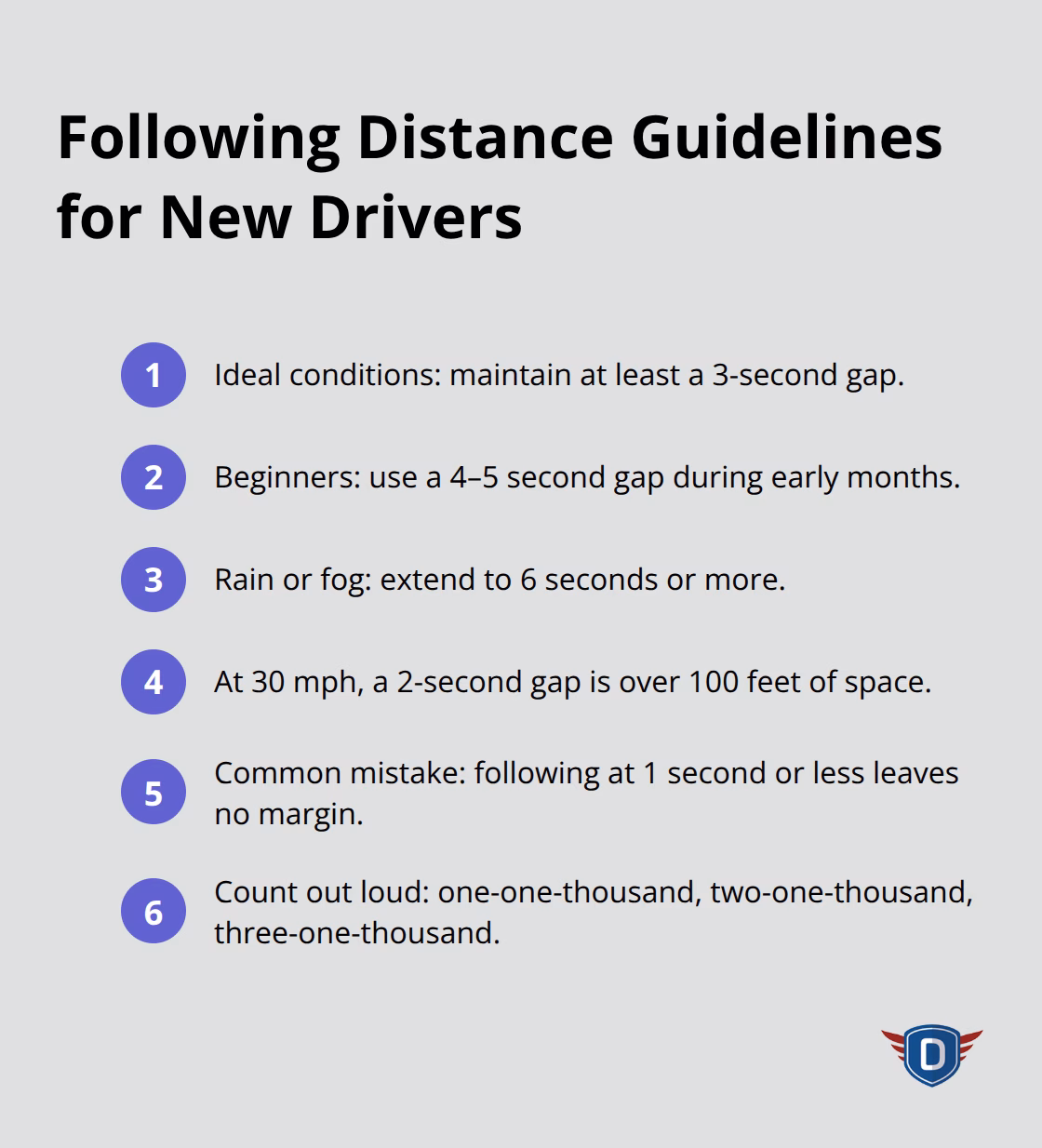 Following Distance Guidelines for New Drivers

1 Ideal conditions: maintain at least a 3-second gap.

2 Beginners: use a 4–5 second gap during early months.

3 Rain or fog: extend to 6 seconds or more.

4 At 30 mph, a 2-second gap is over 100 feet of space.

5 Common mistake: following at 1 second or less leaves no margin.

6 Count out loud: one-one-thousand, two-one-thousand, three-one-thousand.

D