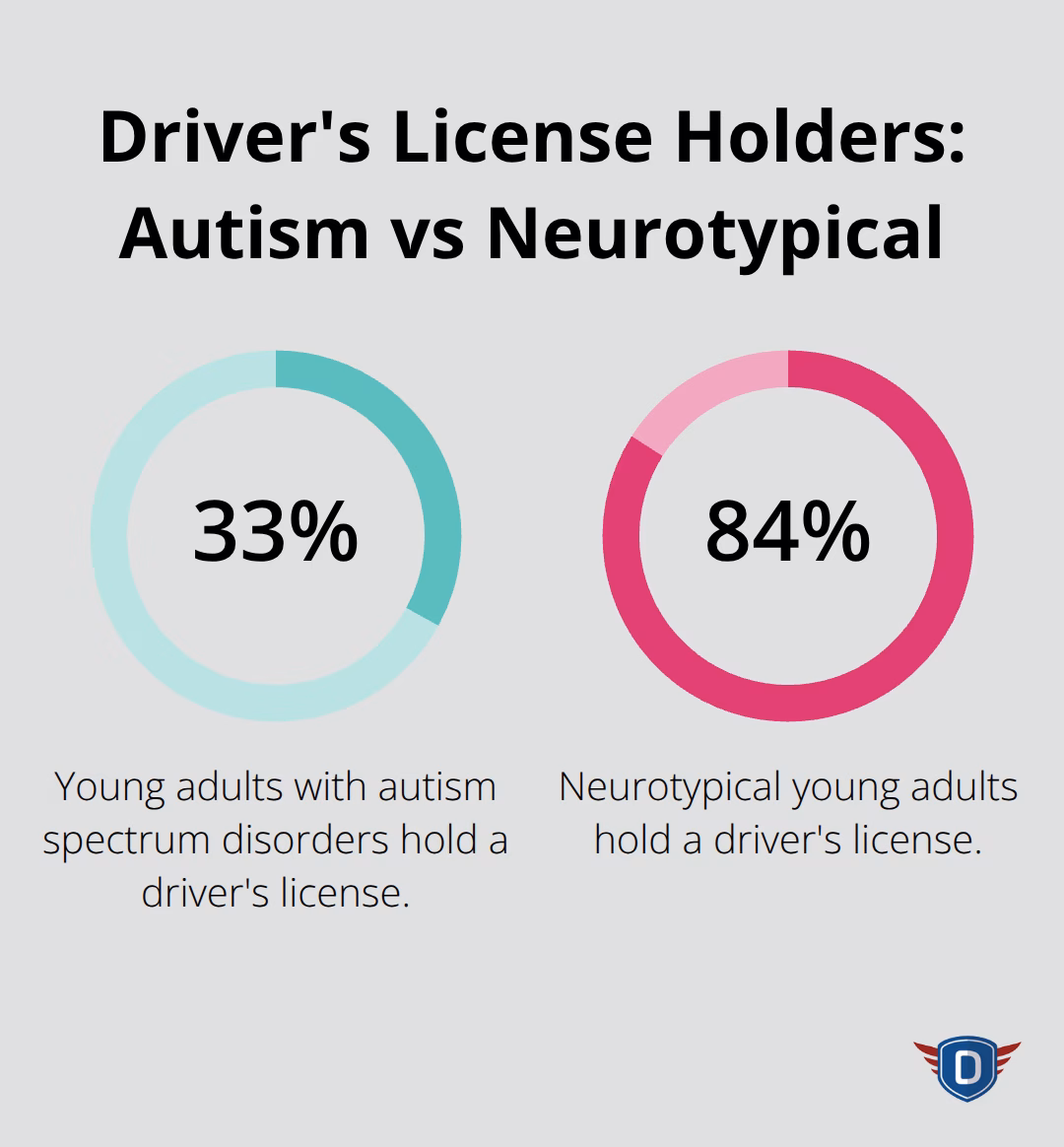 Driver's License Holders: Autism vs Neurotypical

33%

Young adults with autism spectrum disorders hold a driver's license.

84%

Neurotypical young adults hold a driver's license.

D