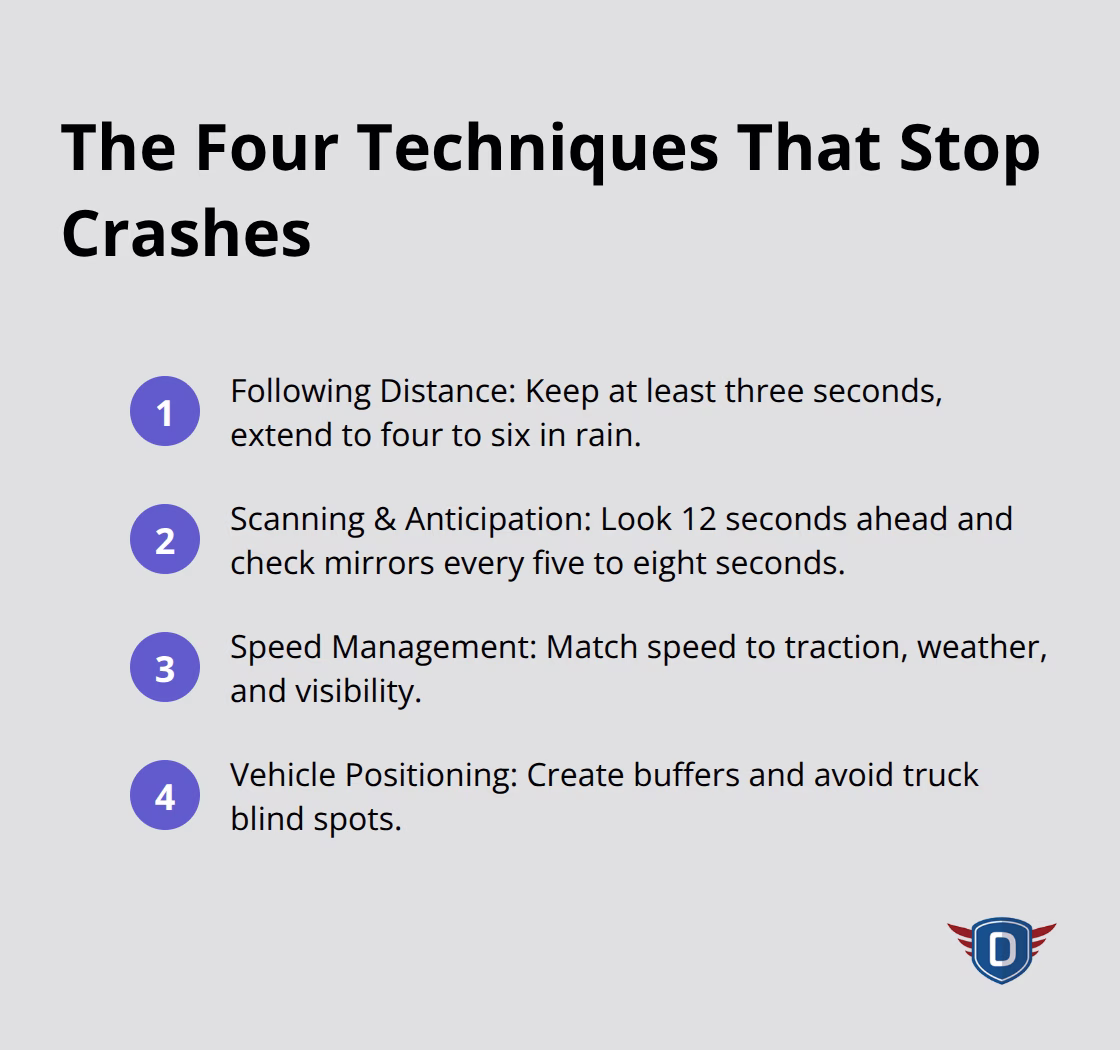 The Four Techniques That Stop Crashes

1 Following Distance: Keep at least three seconds, extend to four to six in rain.

2 Scanning & Anticipation: Look 12 seconds ahead and check mirrors every five to eight seconds.

3 Speed Management: Match speed to traction, weather, and visibility.

4 Vehicle Positioning: Create buffers and avoid truck blind spots.

D