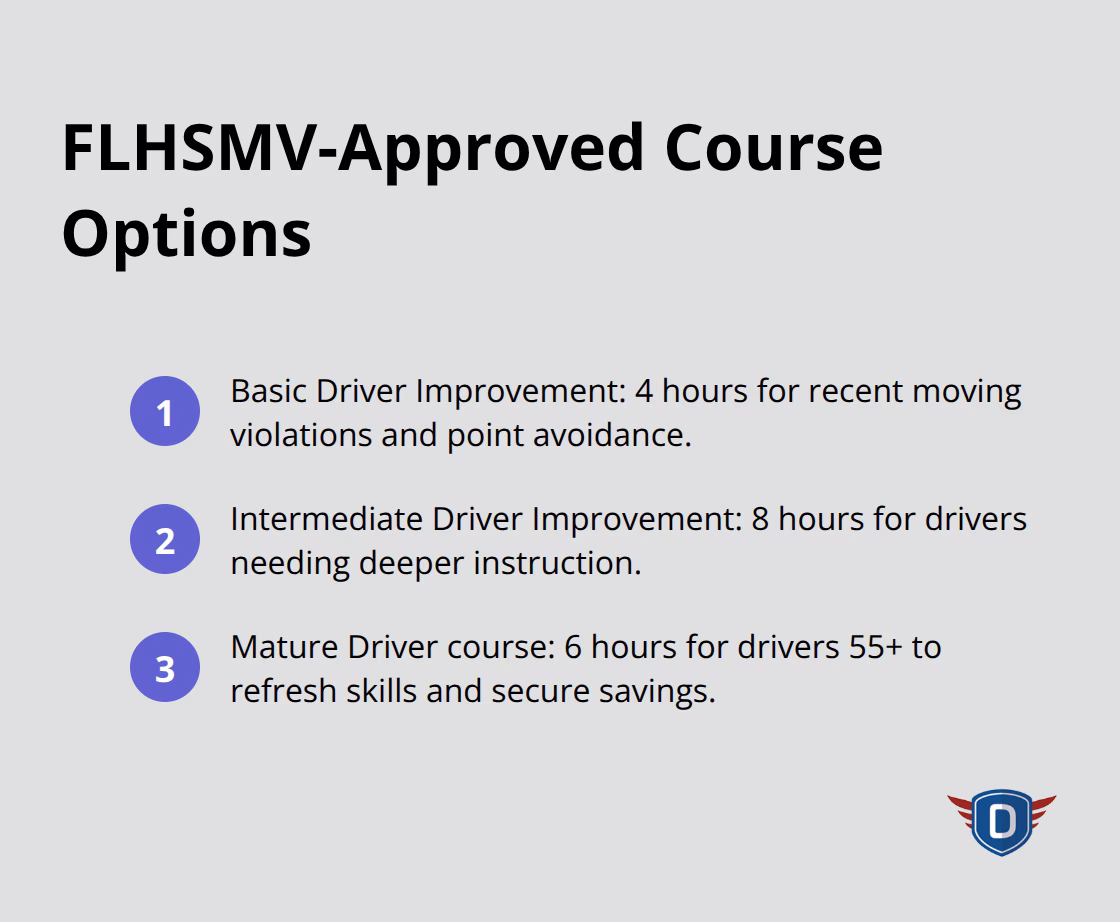 FLHSMV-Approved Course Options

1 Basic Driver Improvement: 4 hours for recent moving violations and point avoidance.

2 Intermediate Driver Improvement: 8 hours for drivers needing deeper instruction.

3 Mature Driver course: 6 hours for drivers 55+ to refresh skills and secure savings.

D