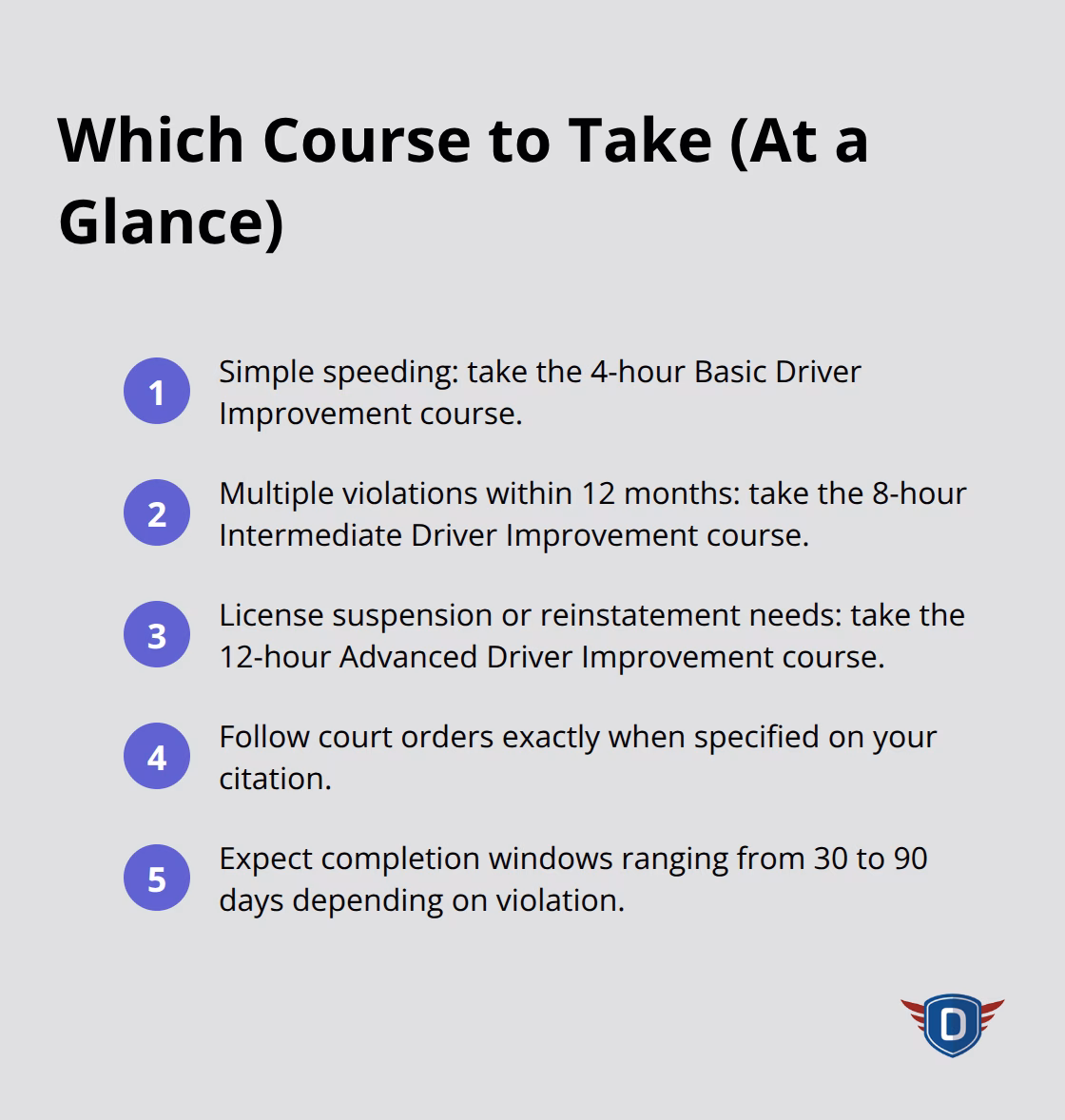 Which Course to Take (At a Glance)

1 Simple speeding: take the 4-hour Basic Driver Improvement course.

2 Multiple violations within 12 months: take the 8-hour Intermediate Driver Improvement course.

3 License suspension or reinstatement needs: take the 12-hour Advanced Driver Improvement course.

4 Follow court orders exactly when specified on your citation.

5 Expect completion windows ranging from 30 to 90 days depending on violation.

D