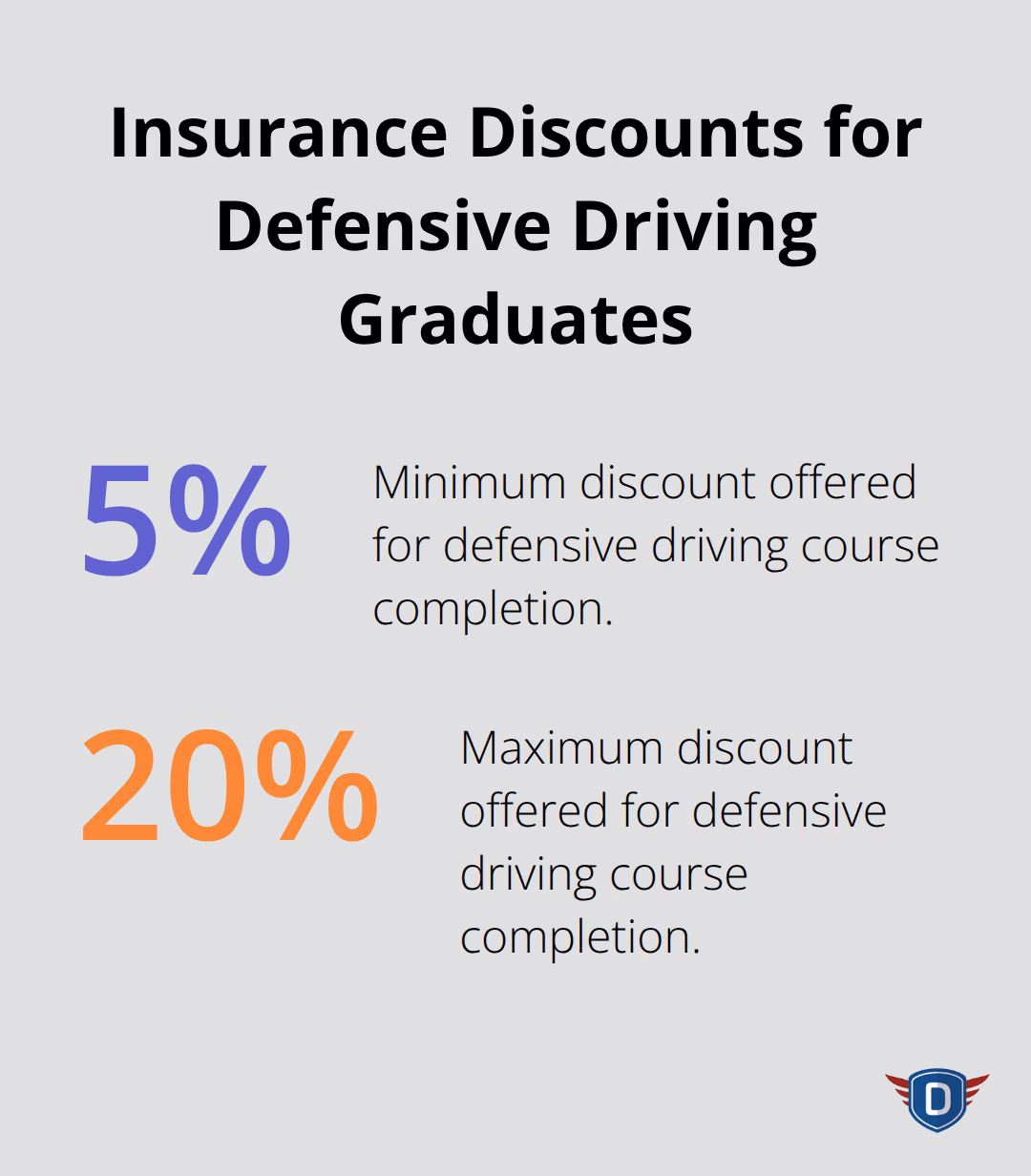 Insurance Discounts for Defensive Driving Graduates

5%

Minimum discount offered for defensive driving course completion.

20%

Maximum discount offered for defensive driving course completion.

D