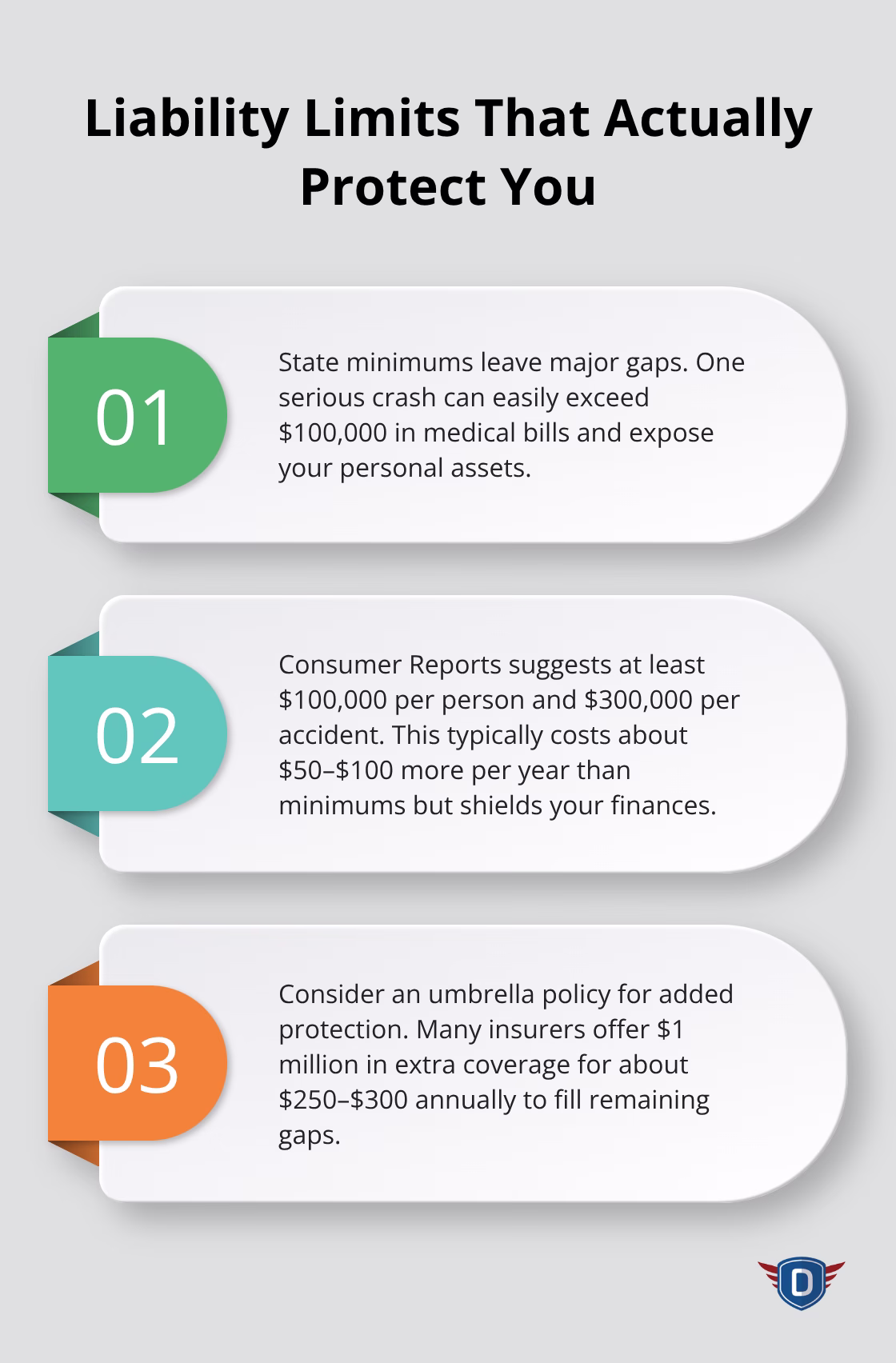 Liability Limits That Actually Protect You

01

State minimums leave major gaps. One serious crash can easily exceed \$100,000 in medical bills and expose your personal assets.

02

Consumer Reports suggests at least \$100,000 per person and \$300,000 per accident. This typically costs about \$50–\$100 more per year than minimums but shields your finances.

03

Consider an umbrella policy for added protection. Many insurers offer \$1 million in extra coverage for about \$250–\$300 annually to fill remaining gaps.

D