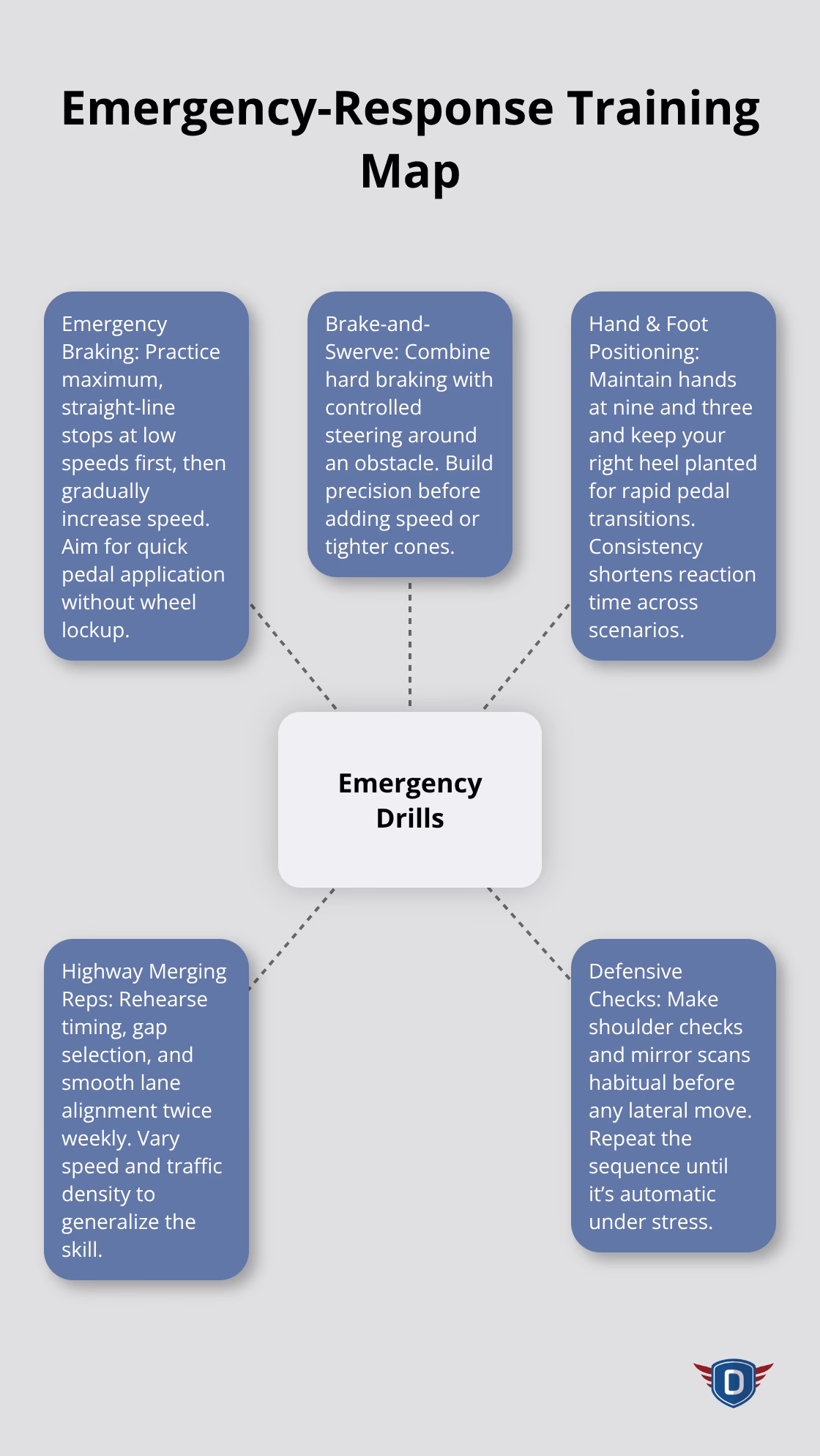 Emergency-Response Training Map

Emergency Braking: Practice maximum, straight-line stops at low speeds first, then gradually increase speed. Aim for quick pedal application without wheel lockup.

Brake-and-Swerve: Combine hard braking with controlled steering around an obstacle. Build precision before adding speed or tighter cones.

Hand & Foot Positioning: Maintain hands at nine and three and keep your right heel planted for rapid pedal transitions. Consistency shortens reaction time across scenarios.

Emergency Drills

Highway Merging Reps: Rehearse timing, gap selection, and smooth lane alignment twice weekly. Vary speed and traffic density to generalize the skill.

Defensive Checks: Make shoulder checks and mirror scans habitual before any lateral move. Repeat the sequence until it's automatic under stress.

D