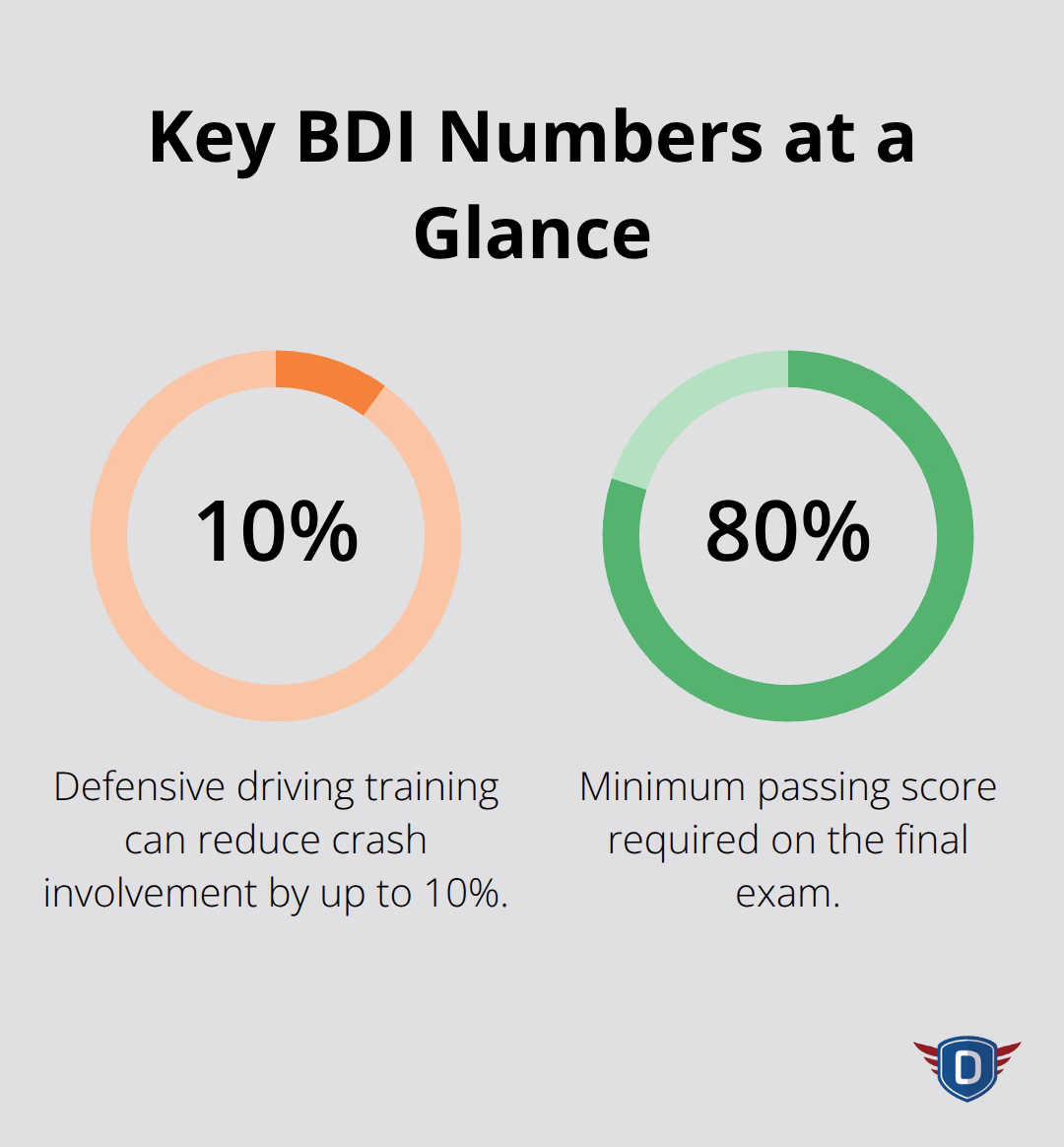 Key BDI Numbers at a Glance

10%

Defensive driving training can reduce crash involvement by up to 10%.

80%

Minimum passing score required on the final exam.

D